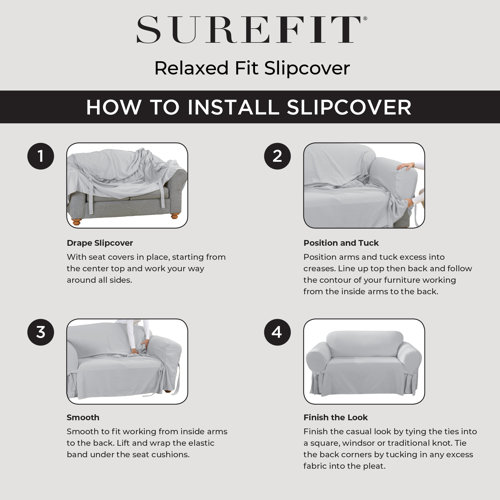 SUREFIT®

Relaxed Fit Slipcover

HOW TO INSTALL SLIPCOVER

1

Drape Slipcover

With seat covers in place, starting from the center top and work your way around all sides.

2

Position and Tuck

Position arms and tuck excess into creases. Line up top then back and follow the contour of your furniture working from the inside arms to the back.

3

Smooth

Smooth to fit working from inside arms to the back. Lift and wrap the elastic band under the seat cushions.

4

Finish the Look

Finish the casual look by tying the ties into a square, windsor or traditional knot. Tie the back corners by tucking in any excess fabric into the pleat.